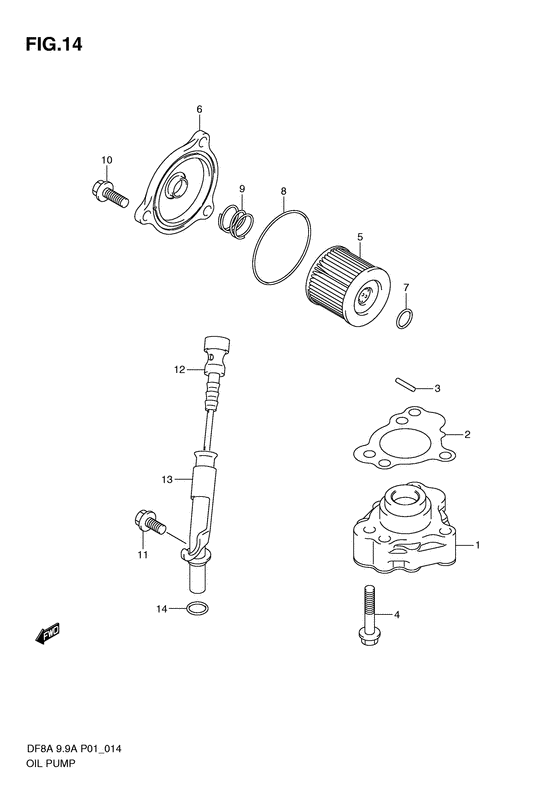 FIG.14

6
10
9
8
5
7
12
3
2
13
11
1
14
4
FWD

DF8A 9.9A P01_014
OIL PUMP