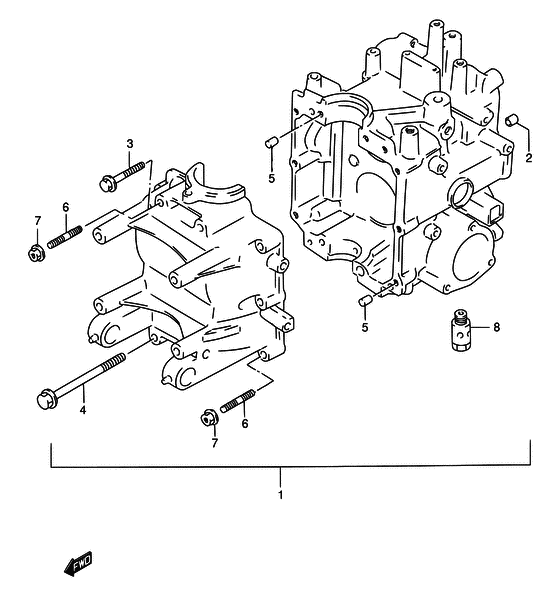 3
2
5
6
7
5
8
4
6
7
1
FWD