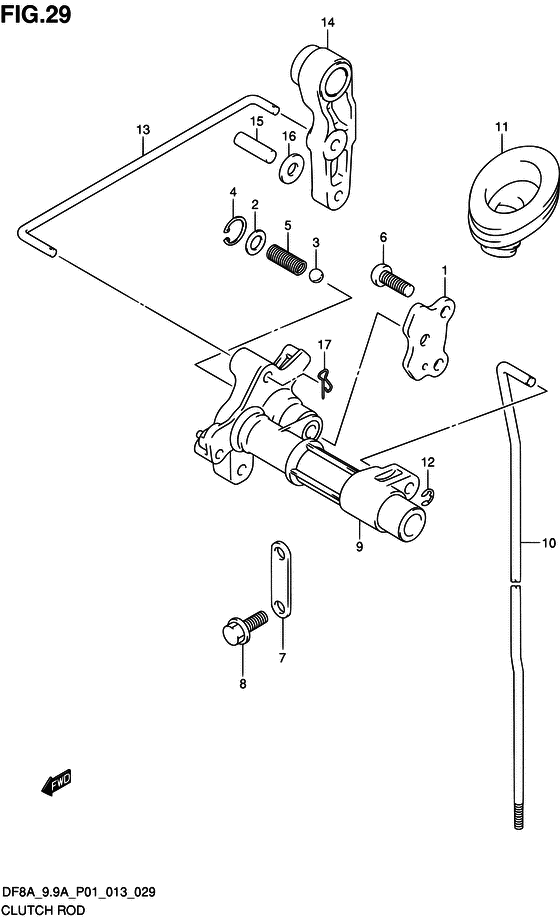 FIG.29

14
13
15
16
11
4
2
5
3
6
1
17
12
9
10
7
8
FWD

DF8A_9.9A_P01_013_029
CLUTCH ROD