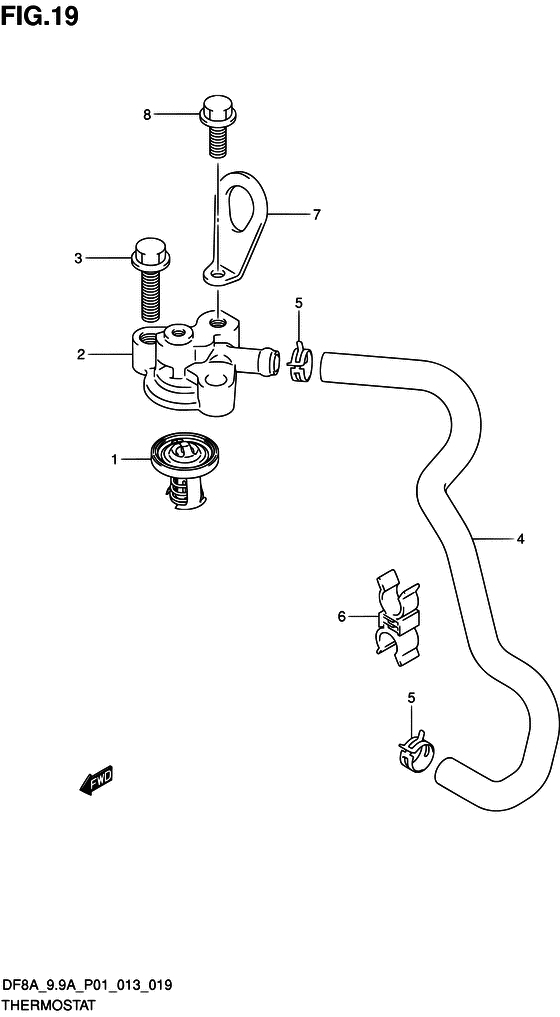 FIG.19

8
7
3
5
2
1
4
6
5
FWD

DF8A_9.9A_P01_013_019
THERMOSTAT