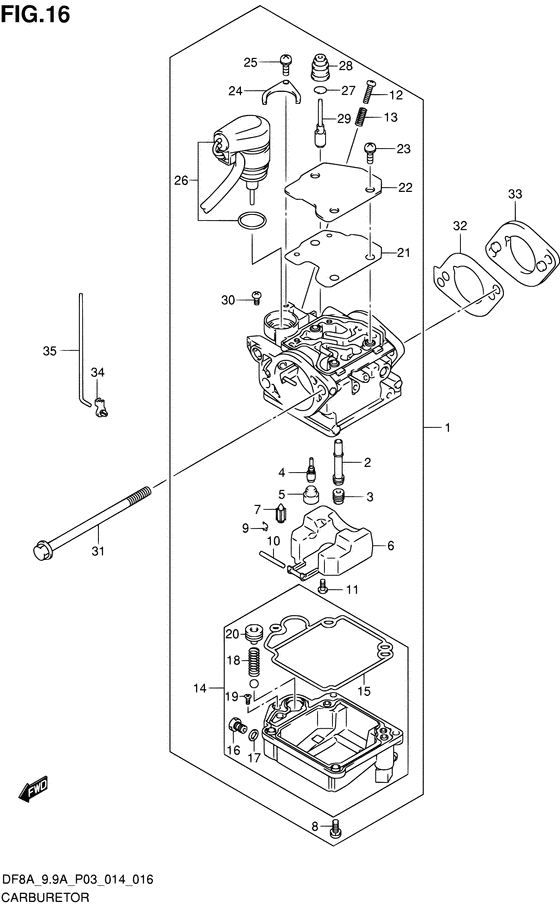 FIG.16

25
28
24
27
12
29
13
23
26
22
33
32
21
30
35
34
1
4
2
5
3
7
9
10
6
31
11
20
18
14
15
19
16
17
FWD
8

DF8A_9.9A_P03_014_016
CARBURETOR