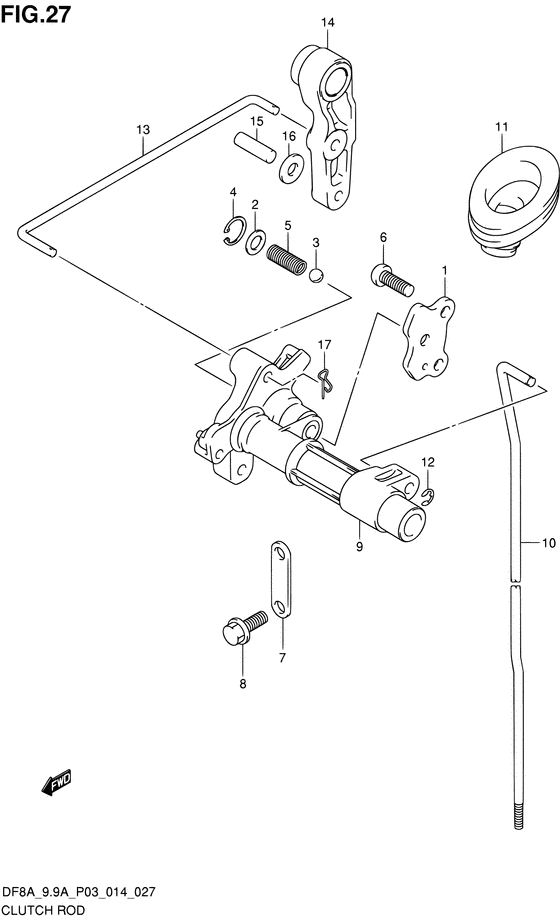 FIG.27

14
13
15
16
11
4
2
5
3
6
1
17
12
9
10
7
8
FWD

DF8A_9.9A_P03_014_027
CLUTCH ROD