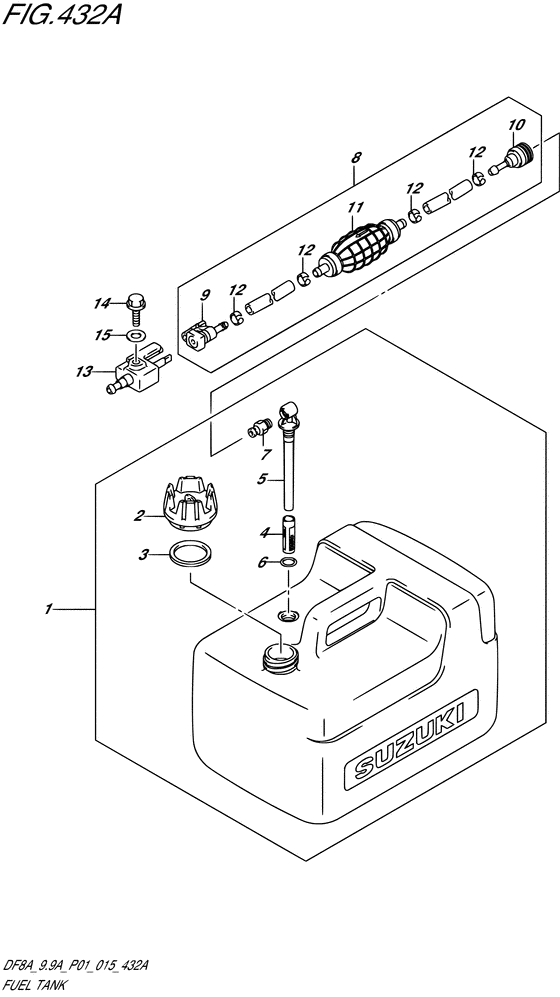 FIG.432A

8
10
12
12
11
12
14
9
12
15
13
7
5
2
4
3
6
1
SUZUKI

DF8A_9.9A_P01_015_432A
FUEL TANK