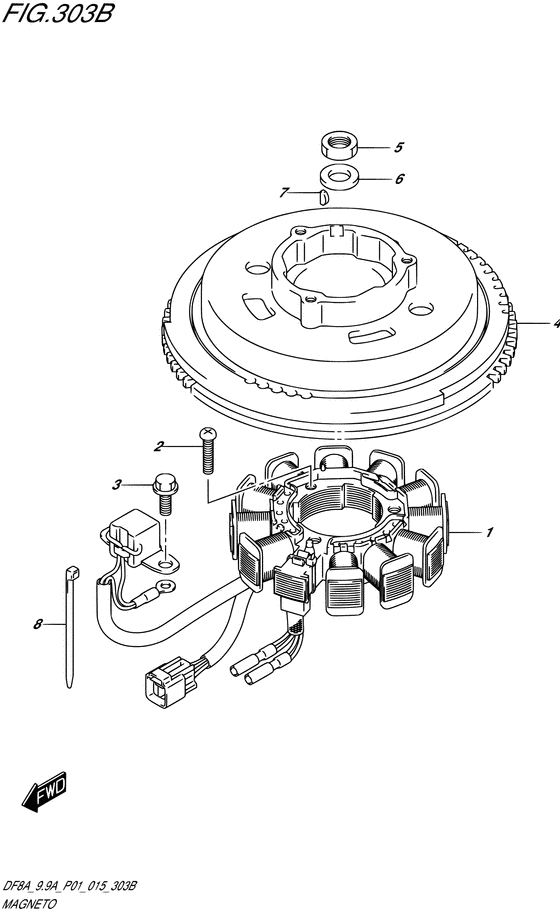 FIG.303B

5
6
7
4
2
3
1
8

FWD

DF8A_9.9A_P01_015_303B
MAGNETO