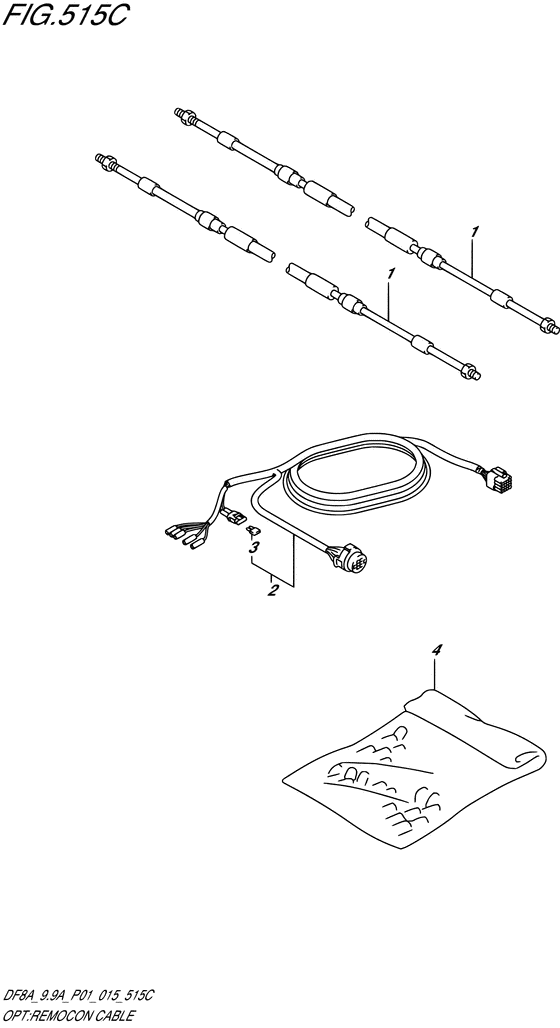 FIG.515C

1

1

3

2

4

DF8A_9.9A_P01_015_515C
OPT:REMOCON CABLE