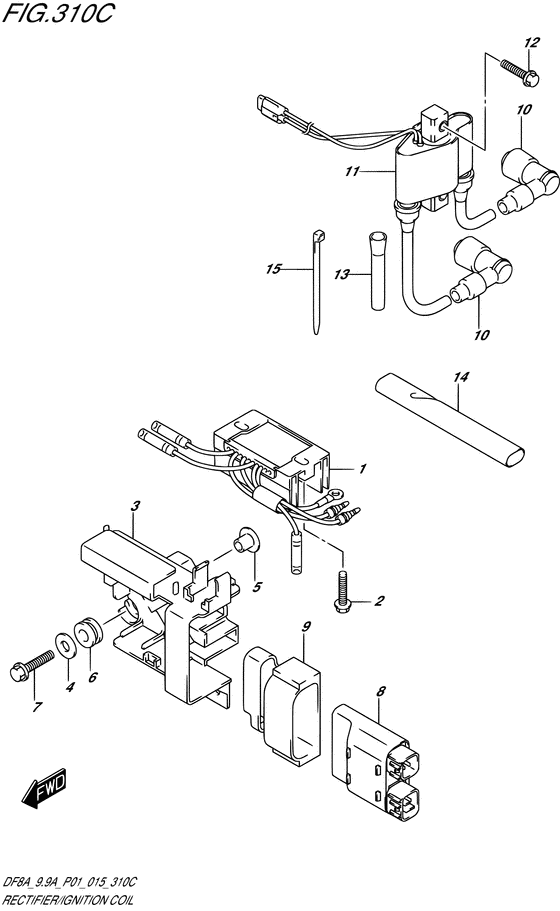 FIG.310C

12
10
11
15
13
10
14
1
3
5
2
9
4
6
7
8
FWD

DF8A_9.9A_P01_015_310C
RECTIFIER/IGNITION COIL