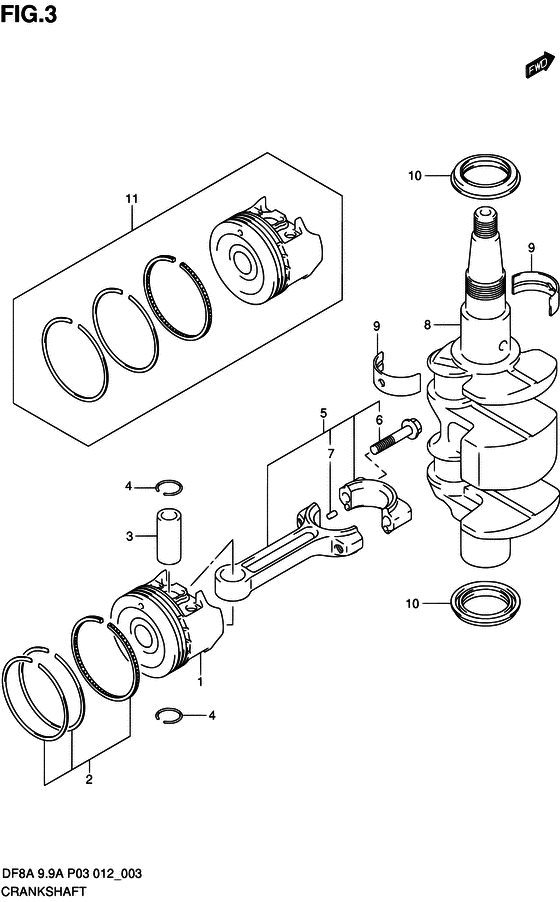 FIG.3

FWD

10

11

9

8

9

5

6

7

4

3

10

1

4

2

DF8A 9.9A P03 012_003
CRANKSHAFT