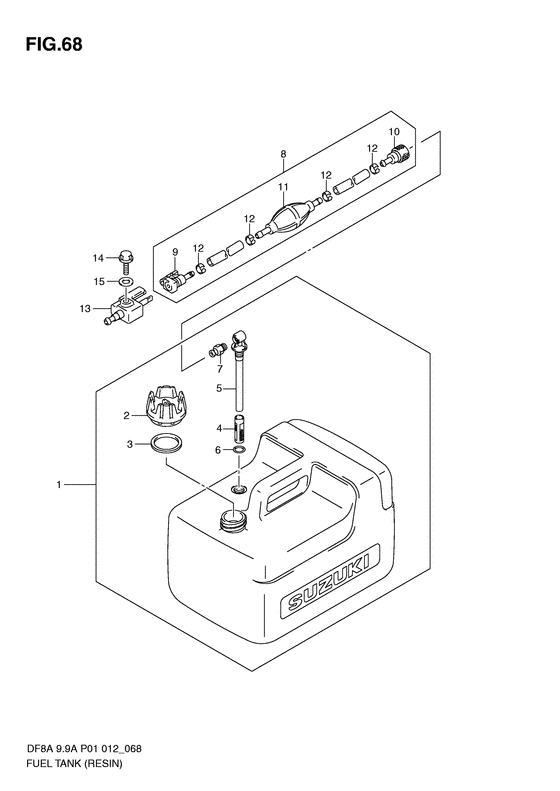 FIG.68

8
10
12
12
11
12
9
12
14
15
13
7
5
2
4
3
6
1

SUZUKI

DF8A 9.9A P01 012_068
FUEL TANK (RESIN)