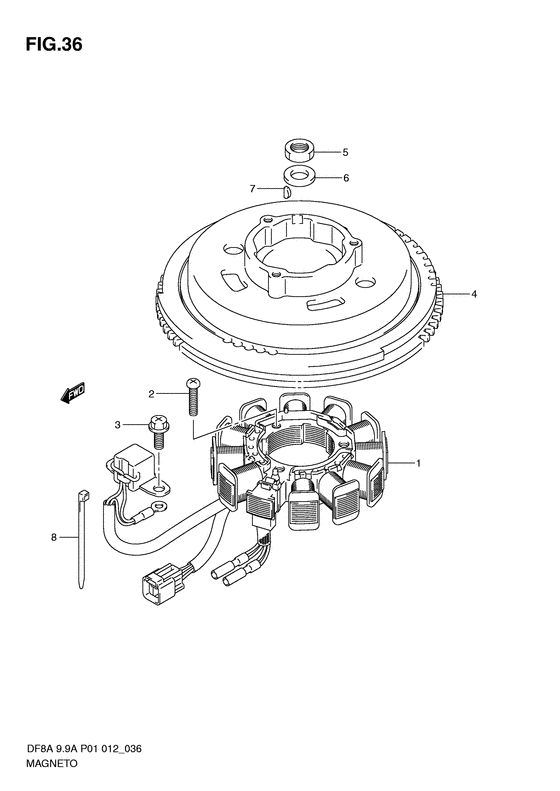 FIG.36

5
6
7
4
FWD
2
3
1
8

DF8A 9.9A P01 012_036
MAGNETO