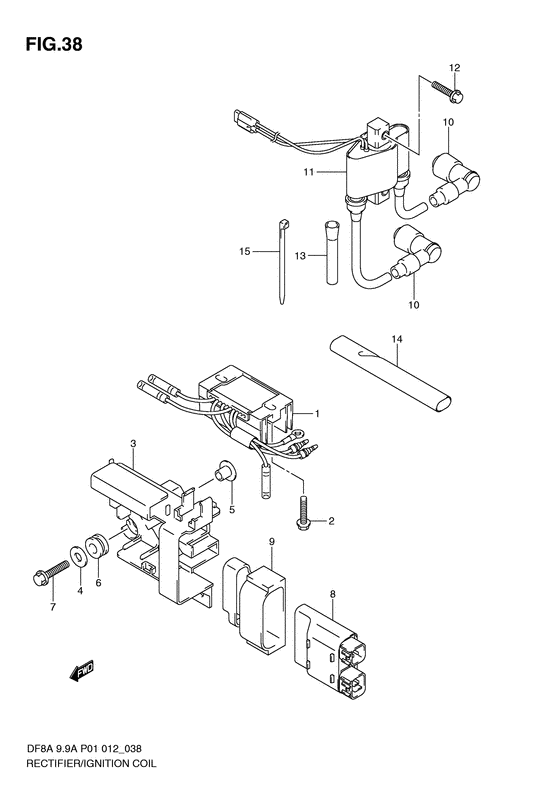 FIG.38

12
10
11
15
13
10
14
1
3
5
2
9
7
4
6
8
FWD

DF8A 9.9A P01 012_038
RECTIFIER/IGNITION COIL