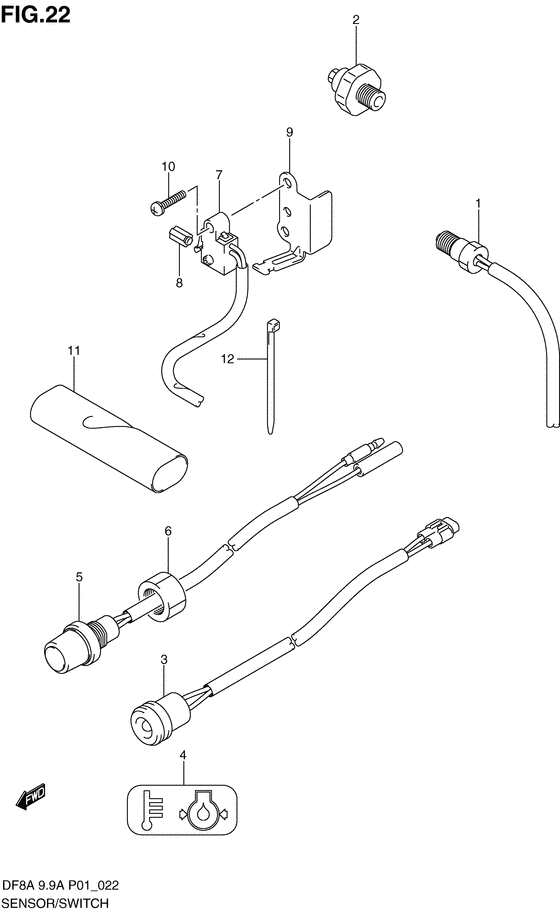 FIG.22

2

9

10

7

1

8

11

12

6

5

3

4

FWD

DF8A 9.9A P01_022
SENSOR/SWITCH