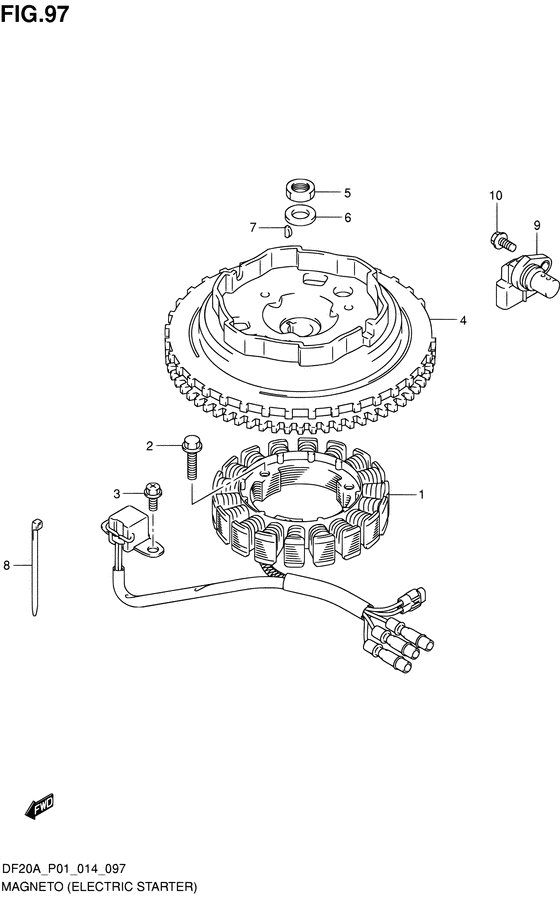 FIG.97

5
6
7
10
9
4
2
3
1
8

FWD

DF20A_P01_014_097
MAGNETO (ELECTRIC STARTER)