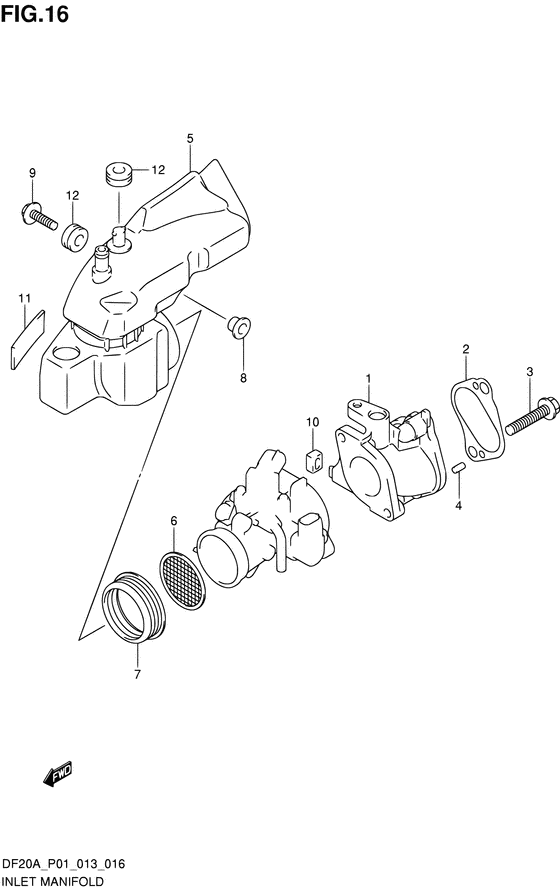 FIG.16

5
9
12
12
11
8
2
1
3
10
4
6
7
FWD

DF20A_P01_013_016
INLET MANIFOLD