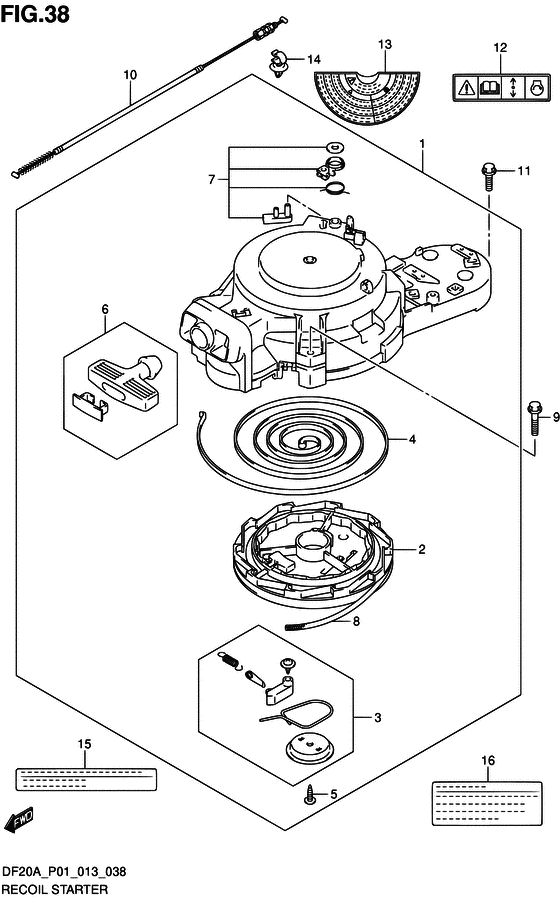 FIG.38

10
14
13
12
1
11
7
6
9
4
2
8
3
15
16
5
FWD

DF20A_P01_013_038
RECOIL STARTER