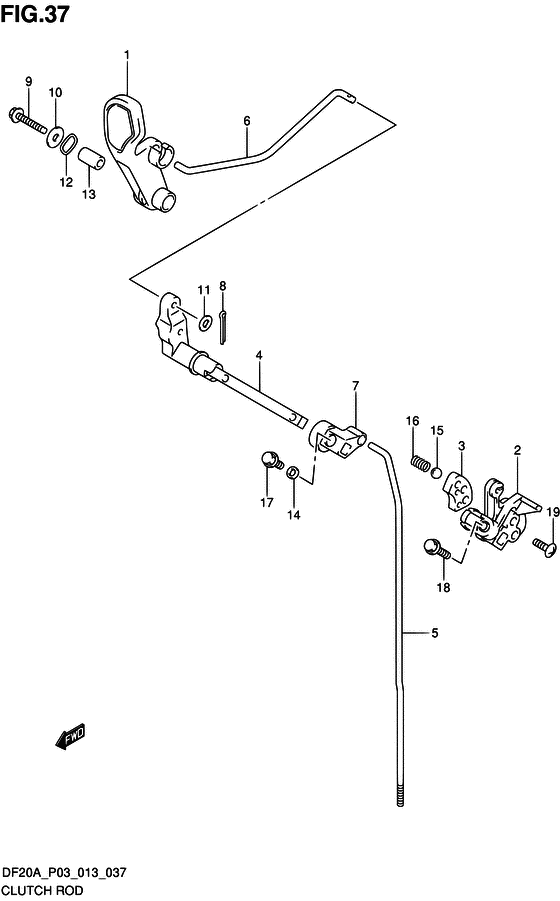 FIG.37

1
9
10
6
12
13
11
8
4
7
16
15
3
2
19
17
14
18
5
FWD

DF20A_P03_013_037
CLUTCH ROD