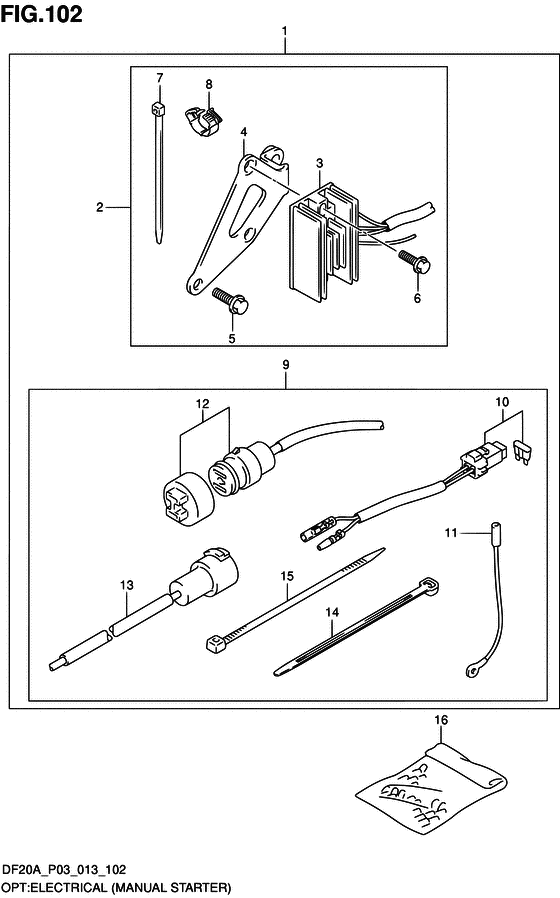 FIG.102

1

7

8

4

3

2

6

5

9

12

10

11

13

15

14

16

DF20A_P03_013_102
OPT:ELECTRICAL (MANUAL STARTER)