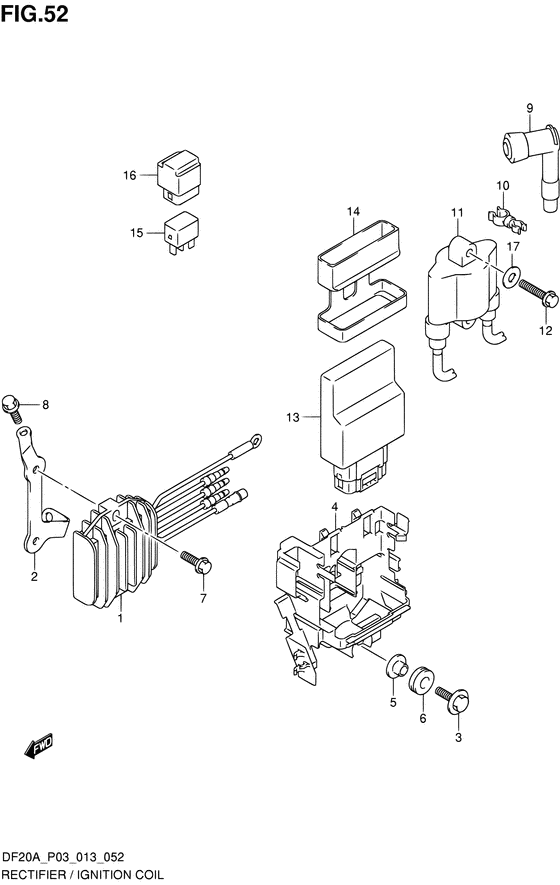 FIG.52

9
16
10
14
11
15
17
12
8
13
4
2
7
1
5
6
3
FWD

DF20A_P03_013_052
RECTIFIER / IGNITION COIL