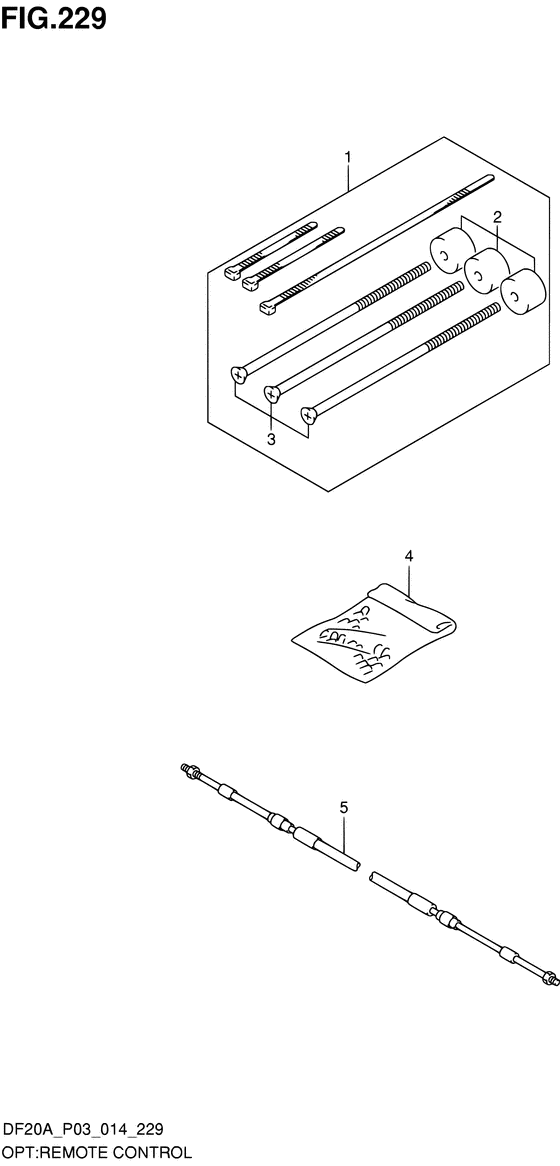 FIG.229

1

2

3

4

5

DF20A_P03_014_229
OPT:REMOTE CONTROL