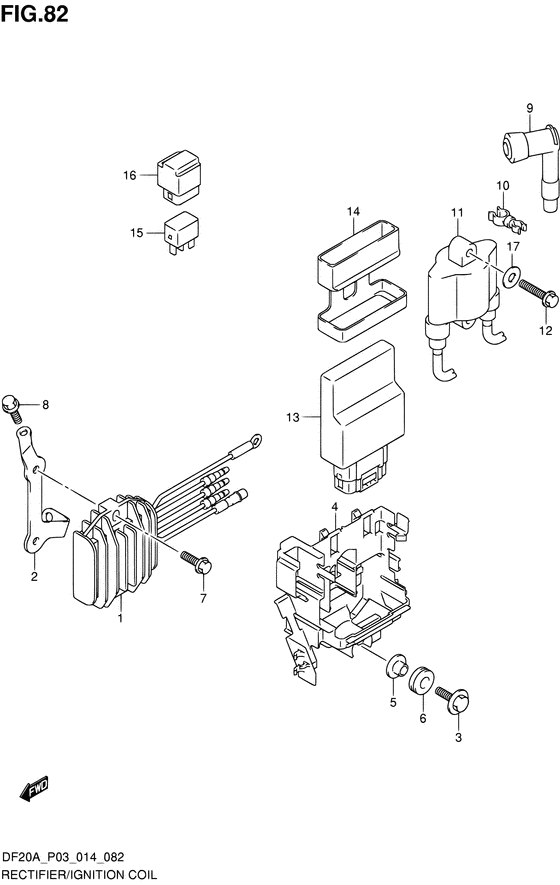 FIG.82

9
16
10
14
11
15
17
12
8
13
4
2
7
1
5
6
3
FWD

DF20A_P03_014_082
RECTIFIER/IGNITION COIL