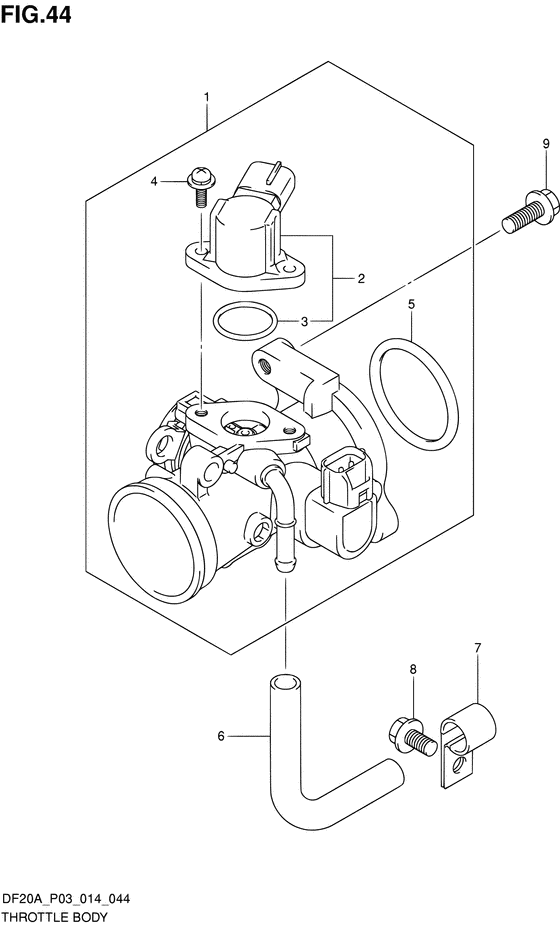 FIG.44

1

9

4

2

3

5

7

8

6

DF20A_P03_014_044
THROTTLE BODY