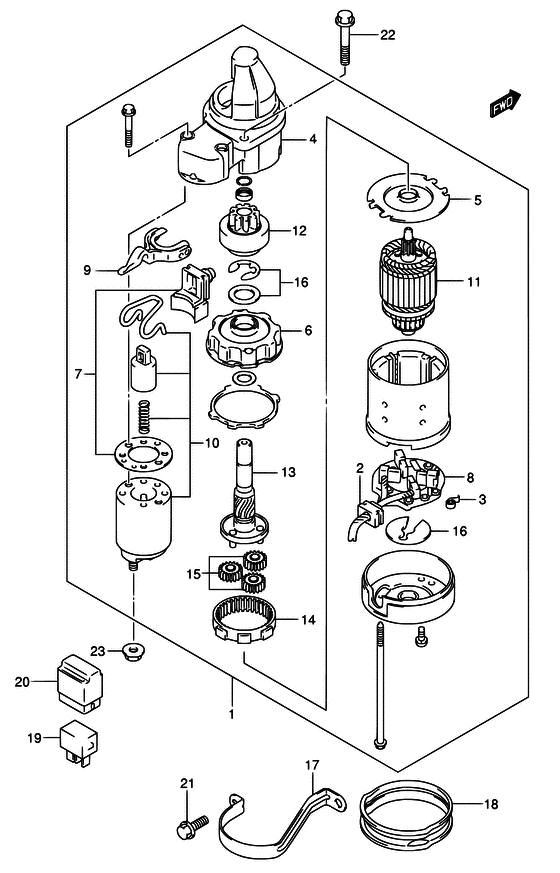 22
FWD
4
5
12
9
16
11
6
7
10
13
2
8
3
16
15
14
23
20
1
19
21
17
18