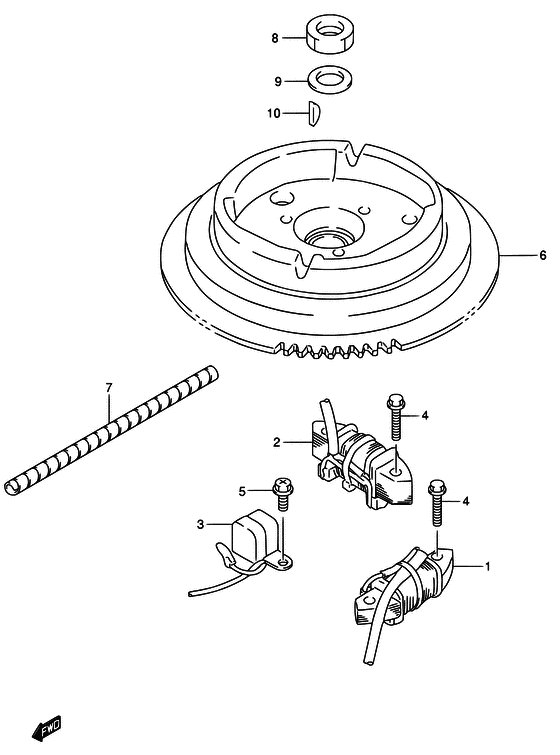 8
9
10
6
7
4
2
5
4
3
1
FWD