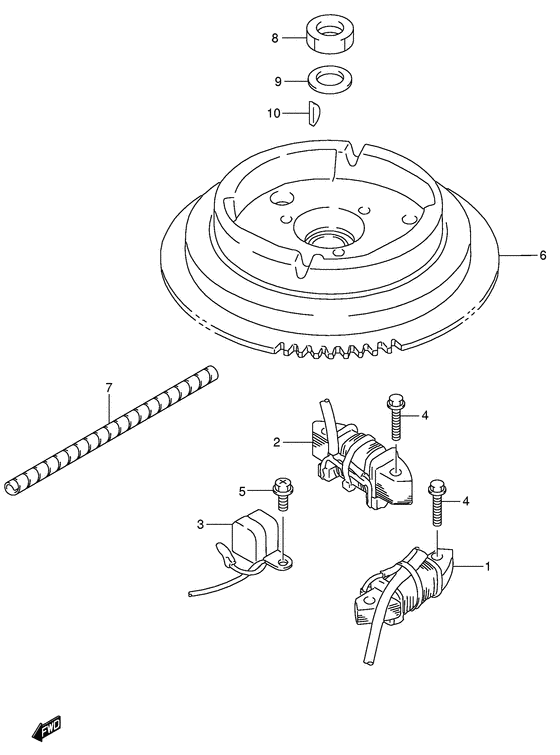 8
9
10
6
7
4
2
5
4
3
1
FWD