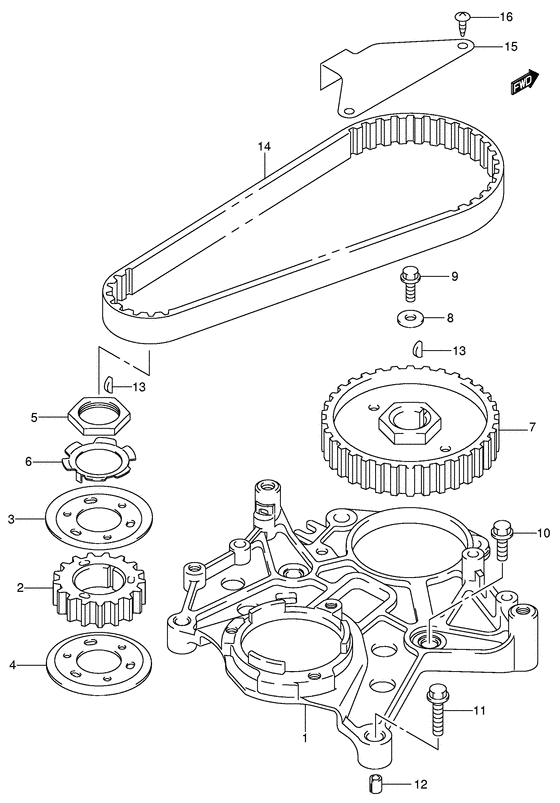 16
15
FWD
14
9
8
13
13
5
7
6
3
10
2
4
11
1
12