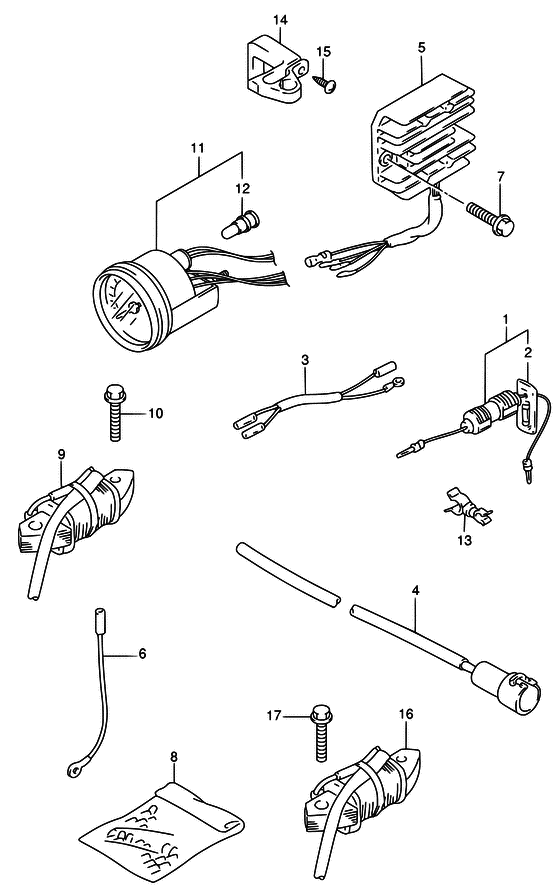 14
15
5
11
12
7
1
2
3
10
9
13
4
6
17
16
8