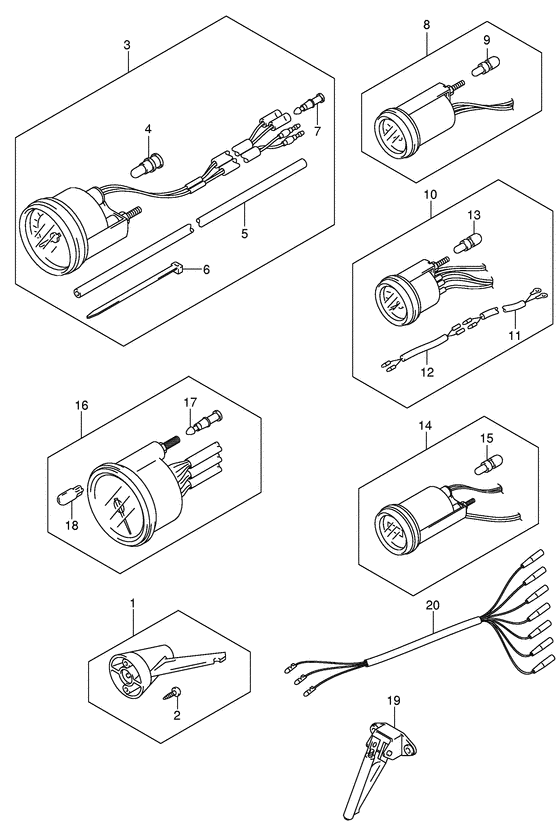 3
4
7
5
6
8
9
10
13
11
12
16
17
18
14
15
1
2
20
19