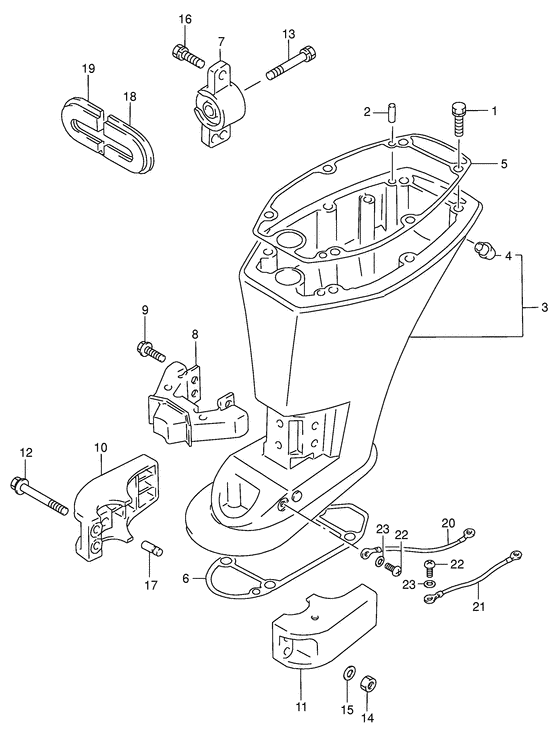 16
7
13
19
18
2
1
5
4
3
9
8
12
10
17
6
23
22
20
22
23
21
11
15
14