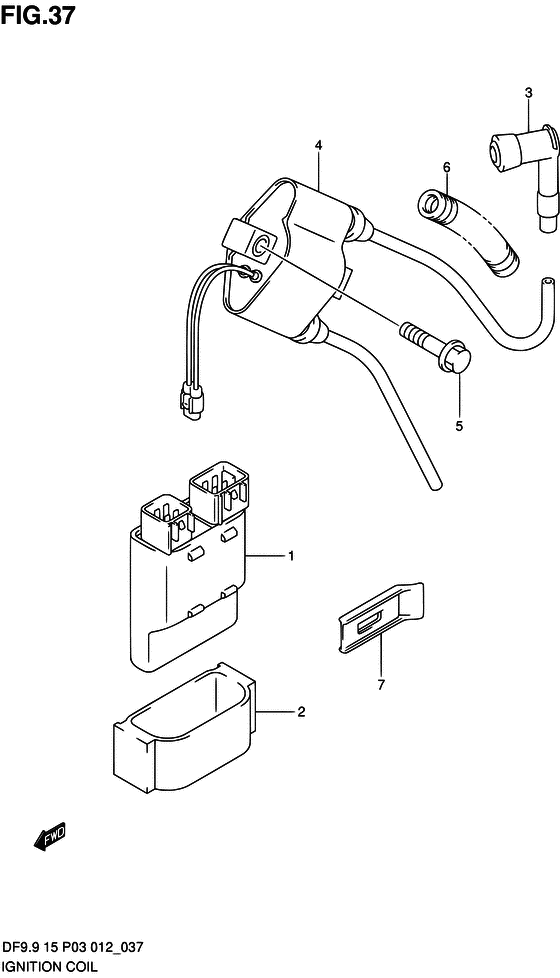 FIG.37

3

4

6

5

1

7

2

FWD

DF9.9 15 P03 012_037
IGNITION COIL