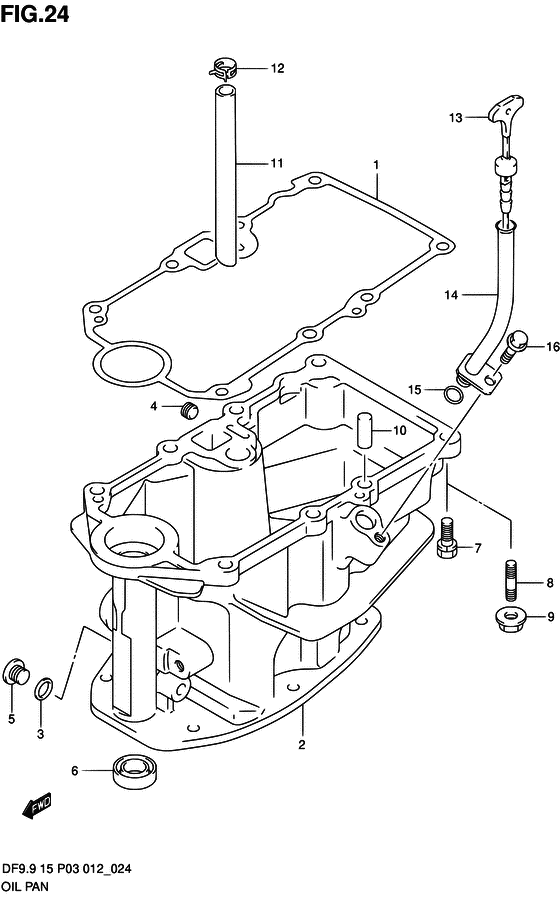 FIG.24

12

13

11

1

14

16

15

4

10

7

8

9

5

3

2

6

FWD

DF9.9 15 P03 012_024
OIL PAN