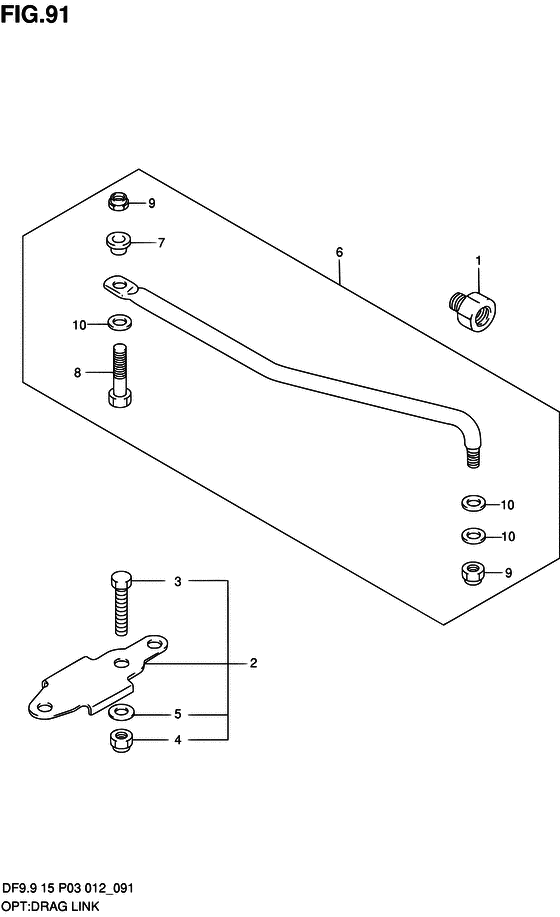 FIG.91

9
7
6
1
10
8
10
10
9
3
2
5
4

DF9.9 15 P03 012_091
OPT:DRAG LINK