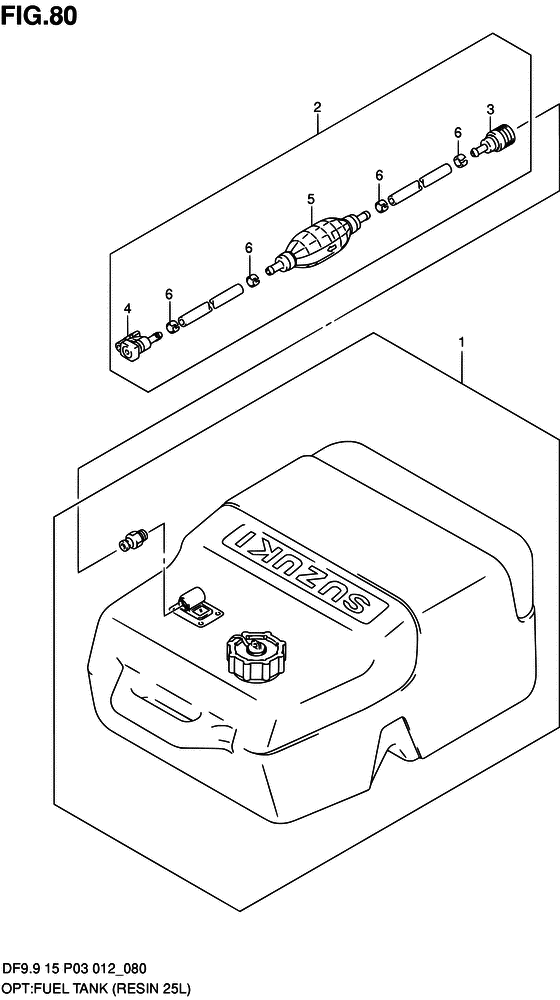 FIG.80

2

3

6

6

5

6

6

4

1

SUZUKI

DF9.9 15 P03 012_080
OPT:FUEL TANK (RESIN 25L)