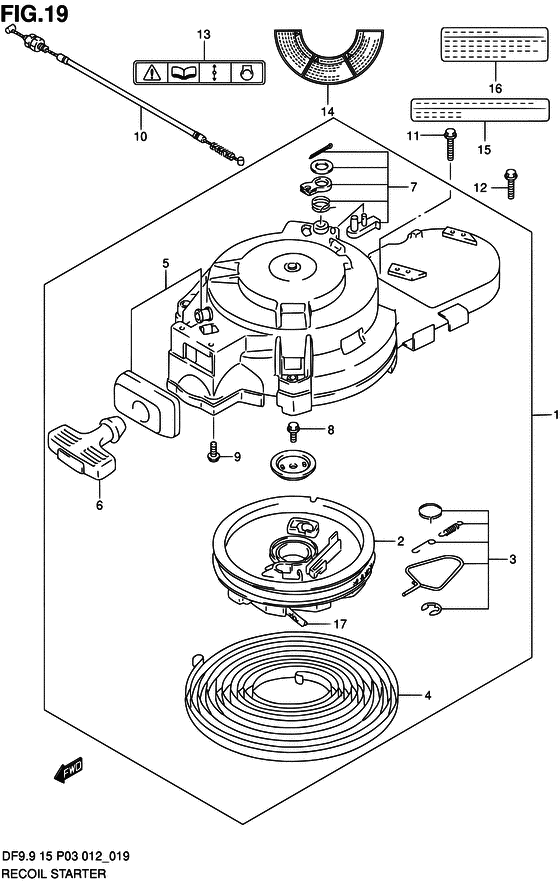 FIG.19

13

14

16

15

10

11

12

7

5

1

8

9

6

2

3

17

4

FWD

DF9.9 15 P03 012_019
RECOIL STARTER