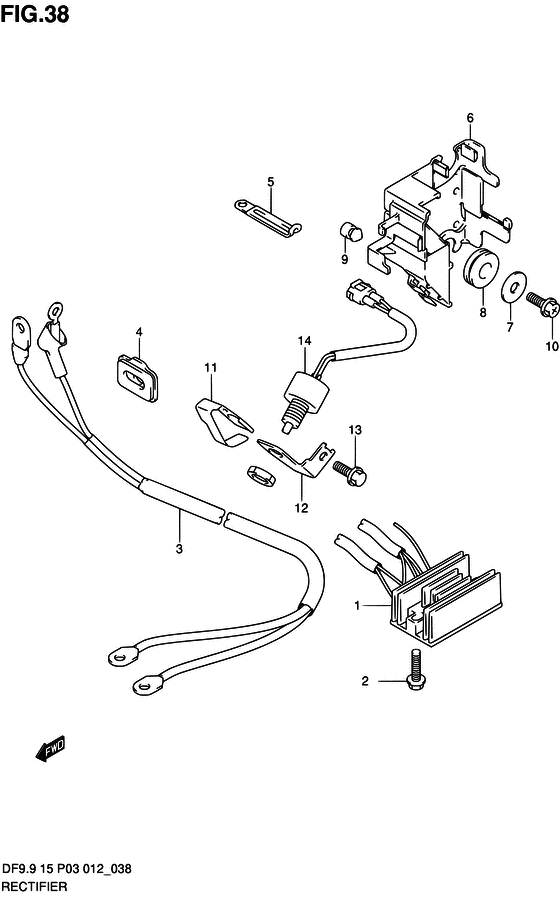 FIG.38

6

5

9

8

7

10

4

14

11

13

12

3

1

2

FWD

DF9.9 15 P03 012_038
RECTIFIER