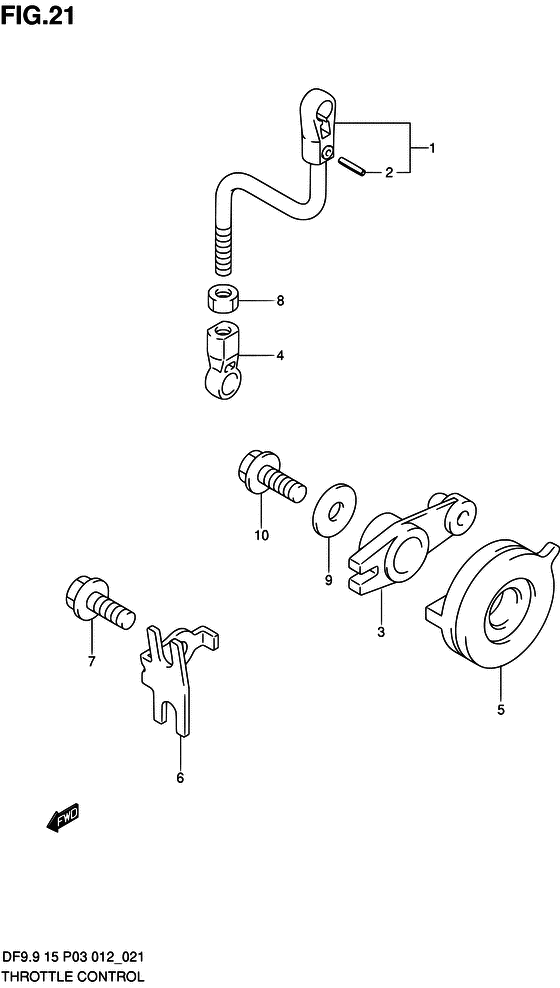 FIG.21

1

2

8

4

10

9

3

5

7

6

FWD

DF9.9 15 P03 012_021
THROTTLE CONTROL