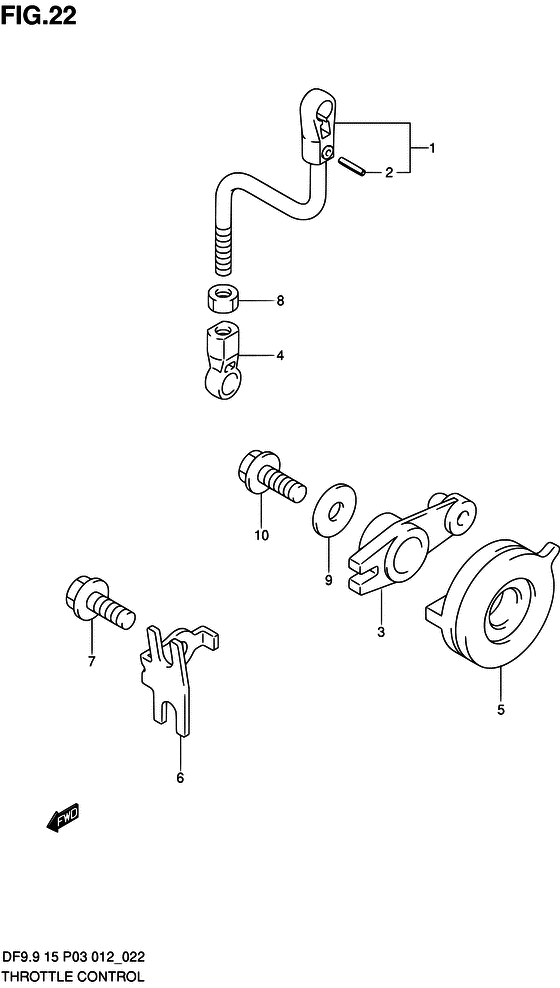 FIG.22

1
2
8
4
10
9
3
5
7
6

FWD

DF9.9 15 P03 012_022
THROTTLE CONTROL