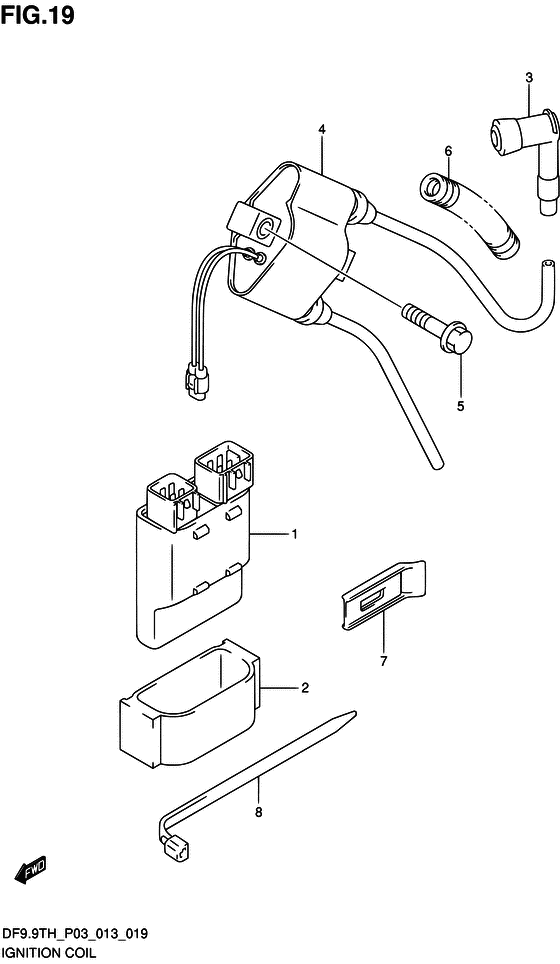 FIG.19

3
4
6
5
1
7
2
8

FWD

DF9.9TH_P03_013_019
IGNITION COIL