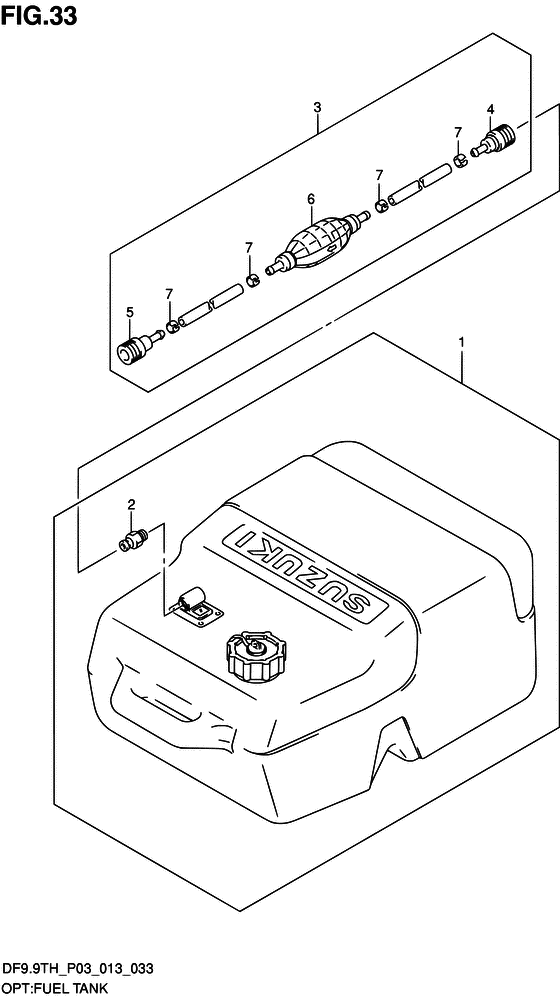 FIG.33

3
4
7
7
6
7
7
5

1

2

SUZUKI

DF9.9TH_P03_013_033
OPT:FUEL TANK