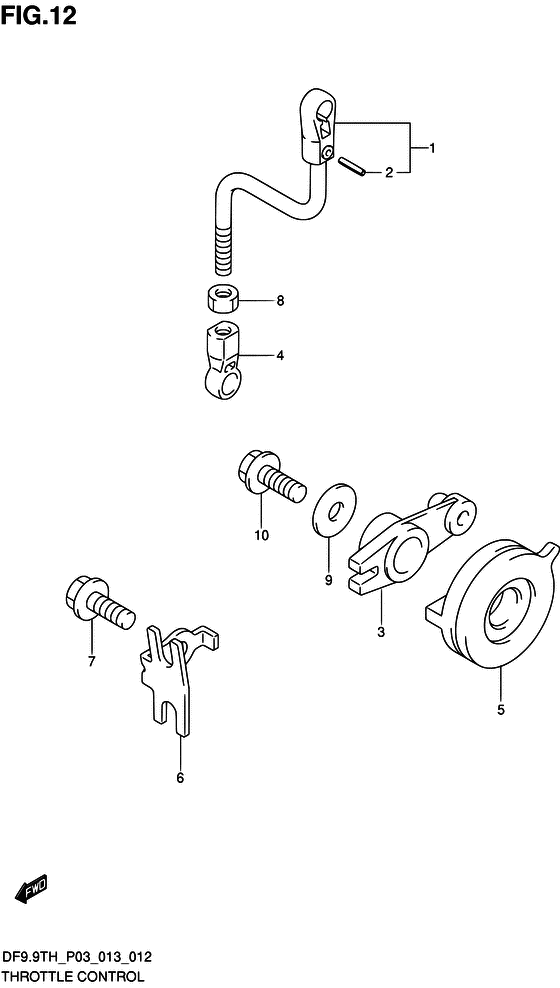 FIG.12

1
2
8
4
10
9
3
5
7
6

FWD

DF9.9TH_P03_013_012
THROTTLE CONTROL