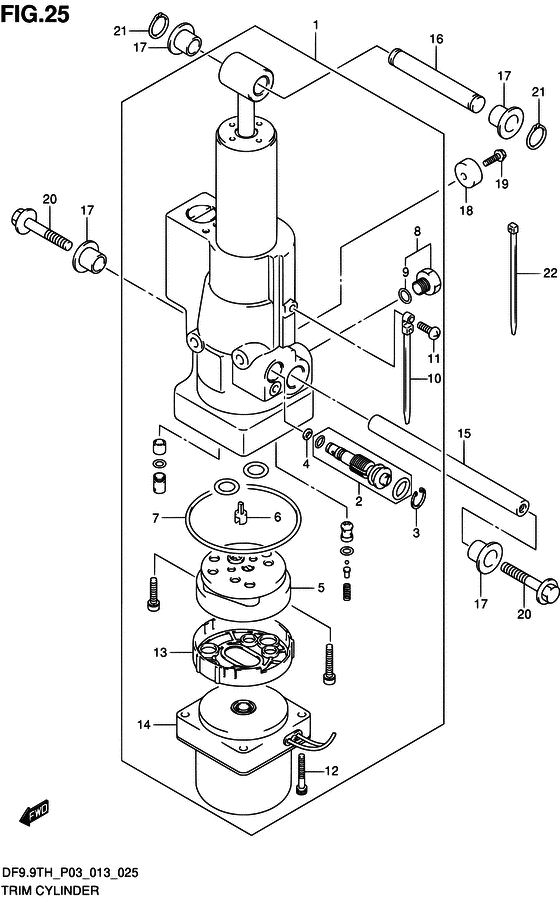 FIG.25

21
17
1
16
17
21
19
18
20
17
8
9
22
11
10
15
4
2
3
7
6
5
17
20
13
14
12
FWD

DF9.9TH_P03_013_025
TRIM CYLINDER