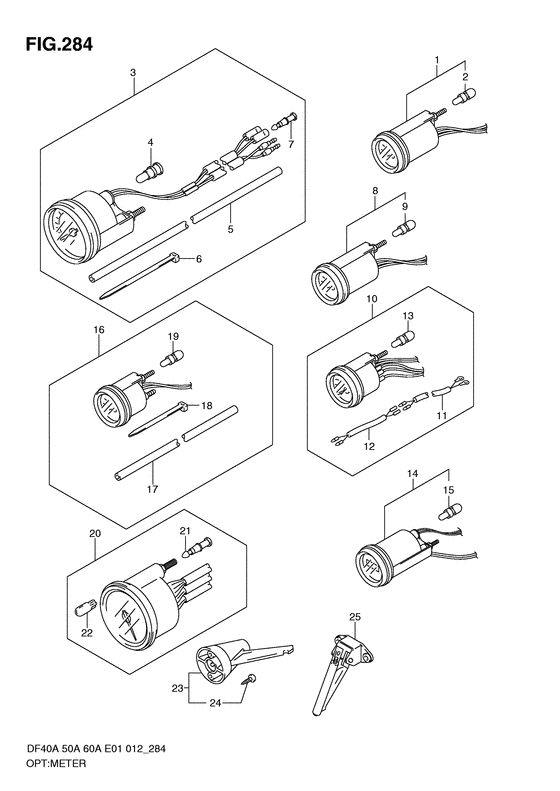 FIG.284

3
4
7
5
6
1
2
8
9
10
13
11
12
16
19
18
17
14
15
20
21
22
23
24
25

DF40A 50A 60A E01 012_284
OPT:METER