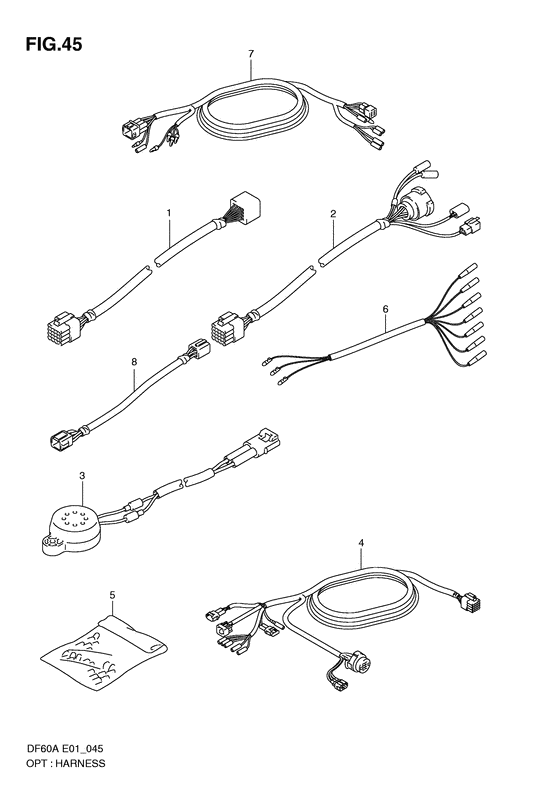 FIG.45

7

1

2

6

8

3

4

5

DF60A E01_045
OPT : HARNESS