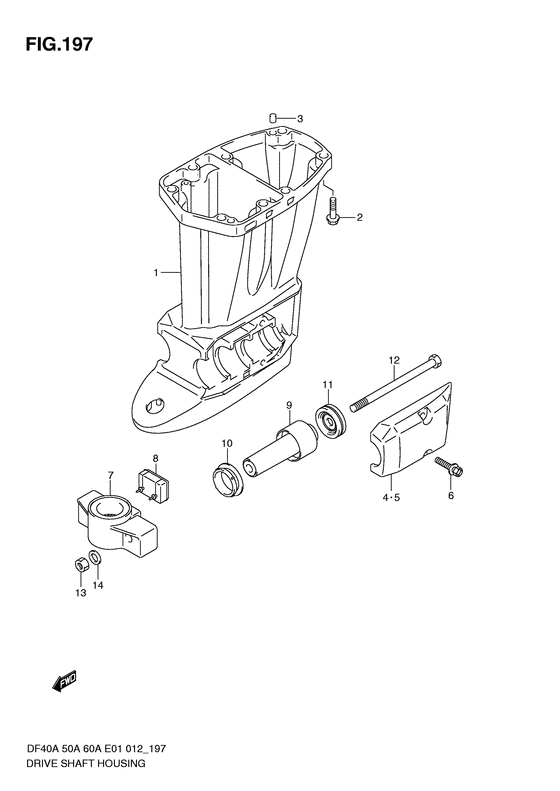 FIG.197

3
2
1
12
11
9
10
8
7
4・5
6
13
14

FWD

DF40A 50A 60A E01 012_197
DRIVE SHAFT HOUSING