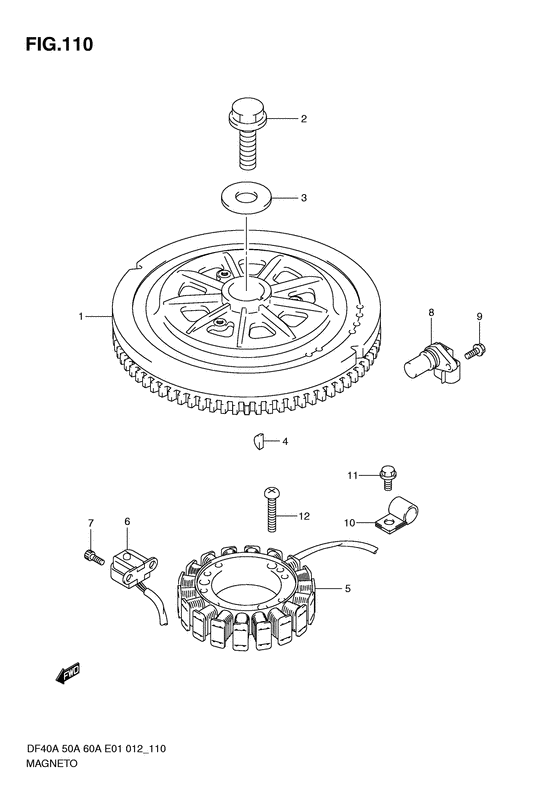 FIG.110

2

3

1

8

9

4

11

12

10

7

6

5

FWD

DF40A 50A 60A E01 012_110
MAGNETO