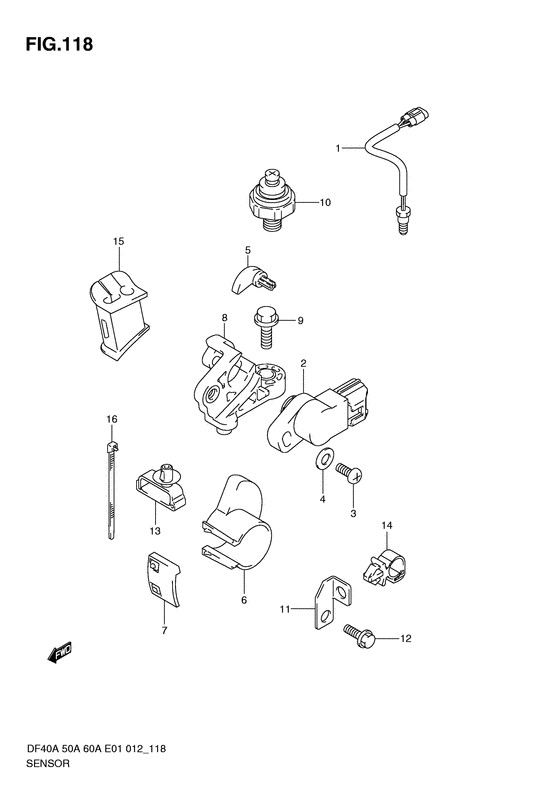 FIG.118

1

10

15

5

8

9

2

16

4

3

13

14

6

7

11

12

FWD

DF40A 50A 60A E01 012_118
SENSOR