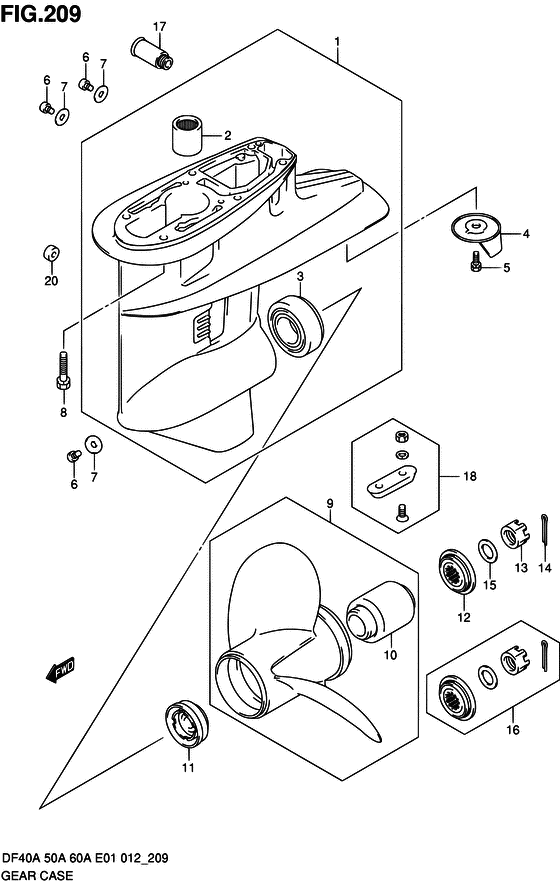 FIG.209

17
1
6
7
6
7
2
4
5
20
3
8
6
7
18
9
13
14
15
12
10
FWD
16
11

DF40A 50A 60A E01 012_209
GEAR CASE