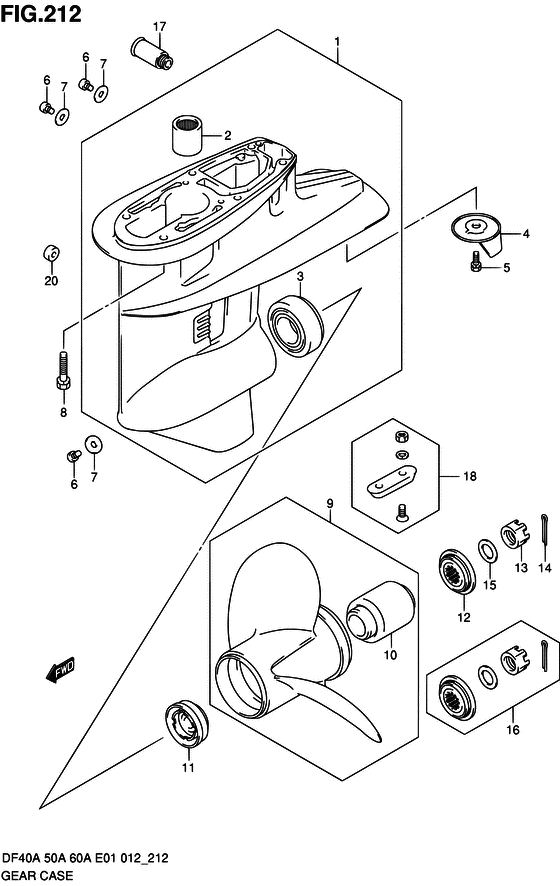 FIG.212

17
1
6
7
6
7
2
4
5
20
3
8
6
7
18
9
13
14
15
12
10
FWD
16
11

DF40A 50A 60A E01 012_212
GEAR CASE